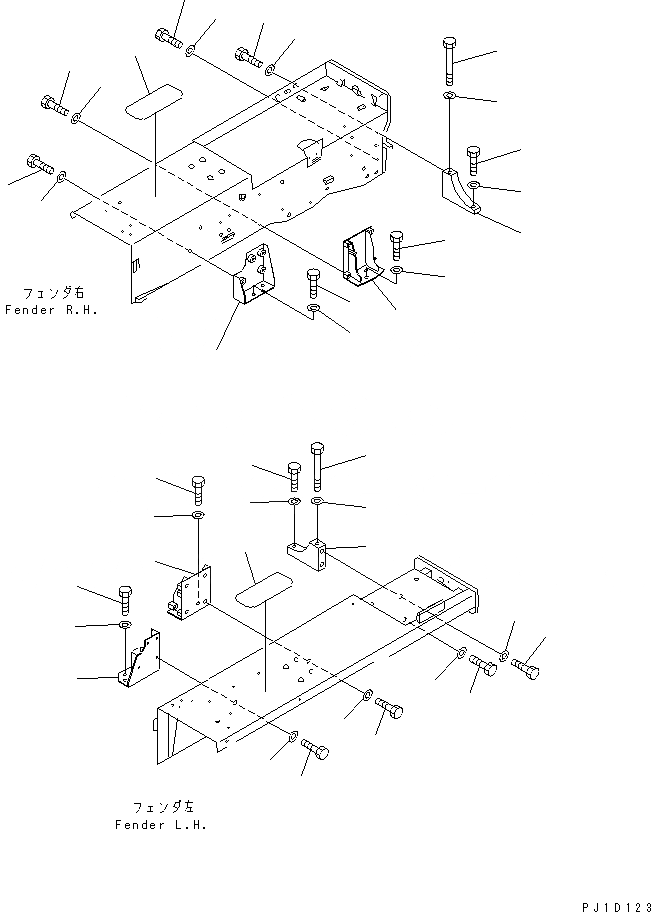 フェンダ右
Fender R.H.

フェンダ左
Fender L.H.

PJ1D123