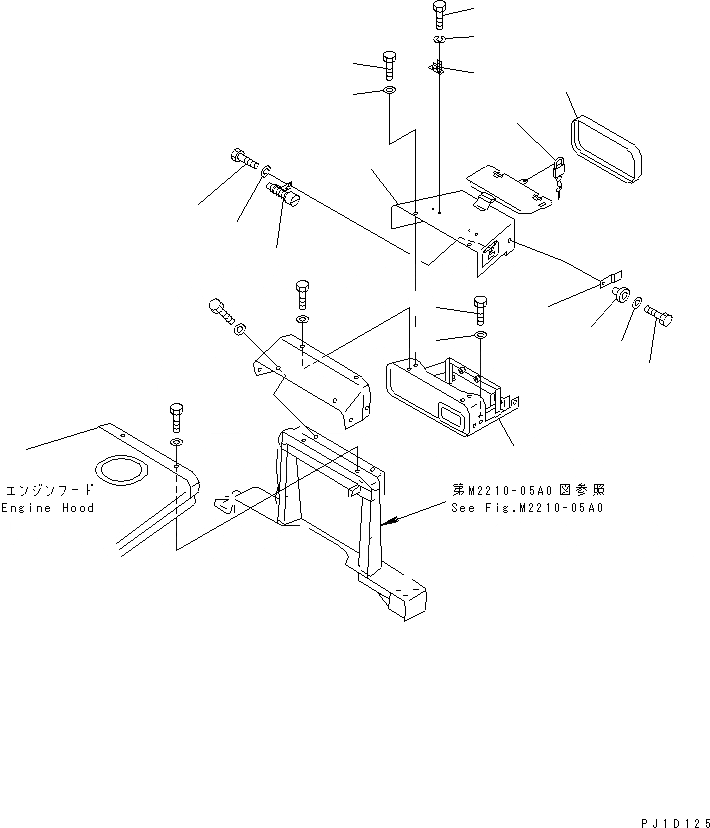 エンジンフード
Engine Hood

第M2210-05A0図参照
See Fig.M2210-05A0

PJ1D125