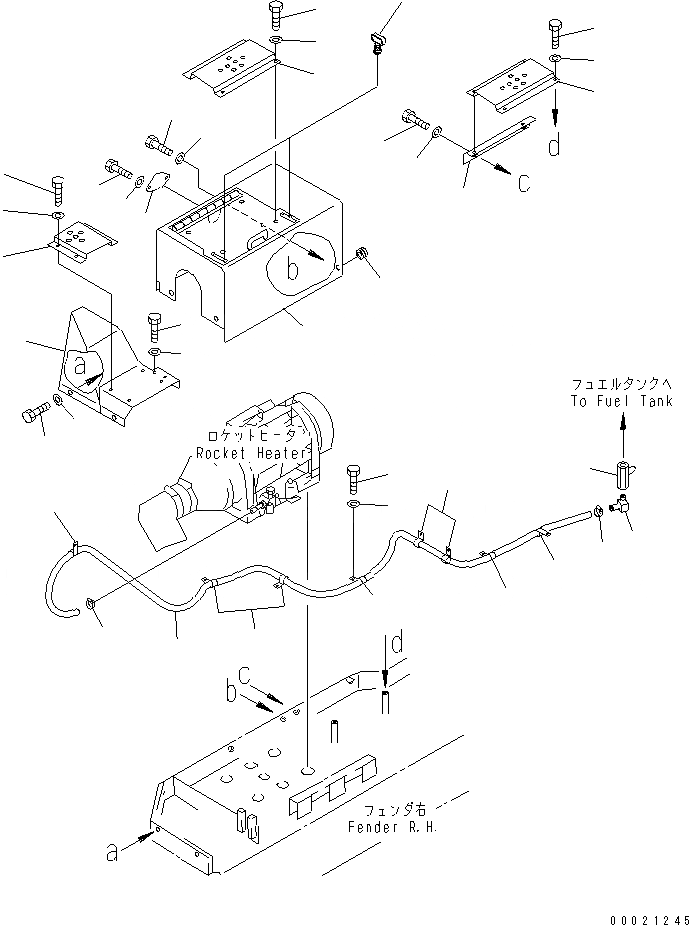 d

c

b

a

フュエルタンクへ
To Fuel Tank

ロケットヒータ
Rocket Heater

d

c

b

フェンダ右
Fender R.H.

a

00021245