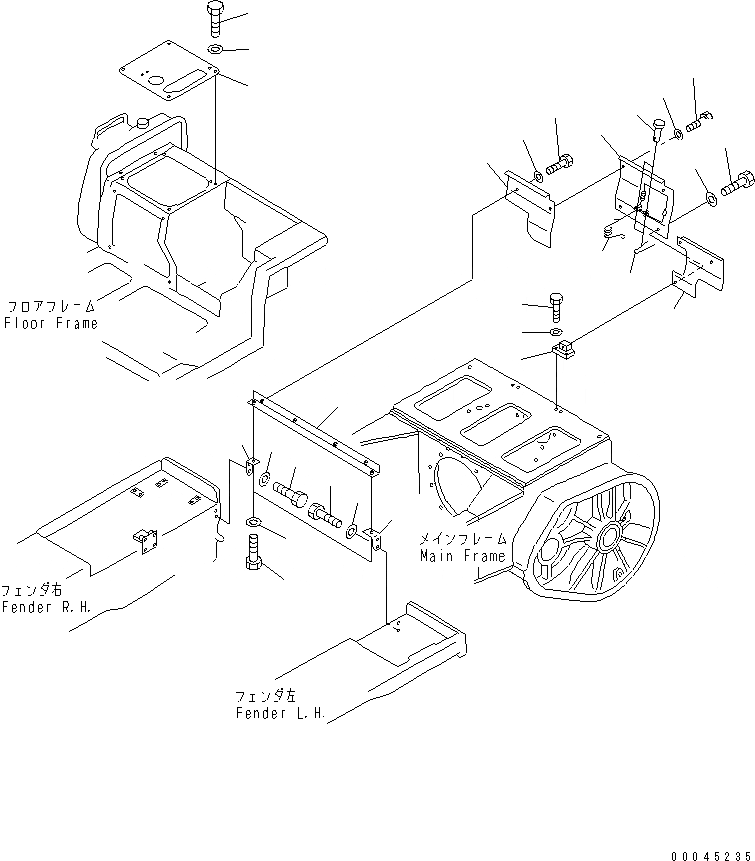 フロアフレーム
Floor Frame

メインフレーム
Main Frame

フェンダ右
Fender R.H.

フェンダ左
Fender L.H.

00045235