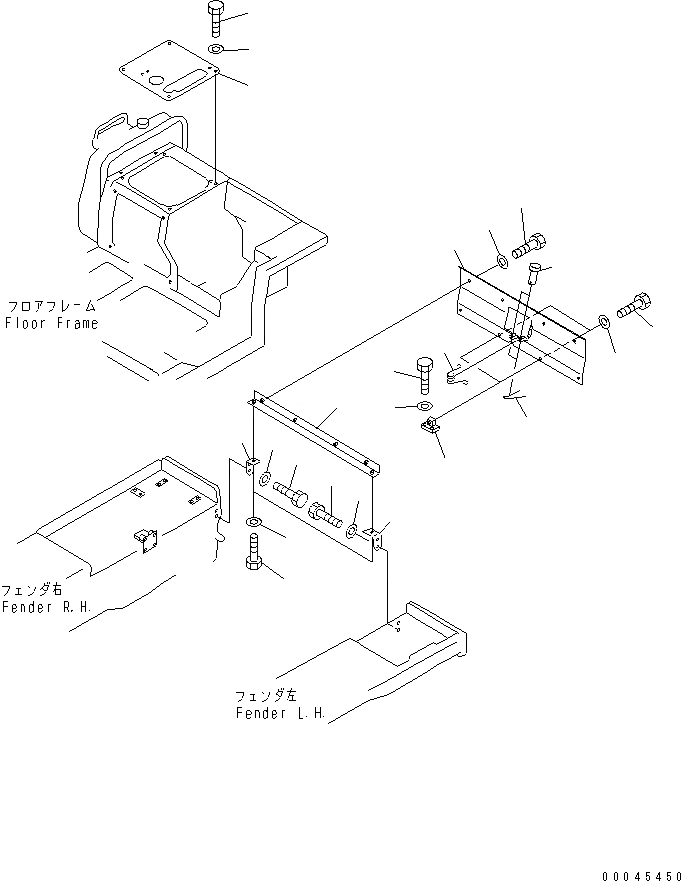 フロアフレーム
Floor Frame

フェンダ右
Fender R.H.

フェンダ左
Fender L.H.

00045450