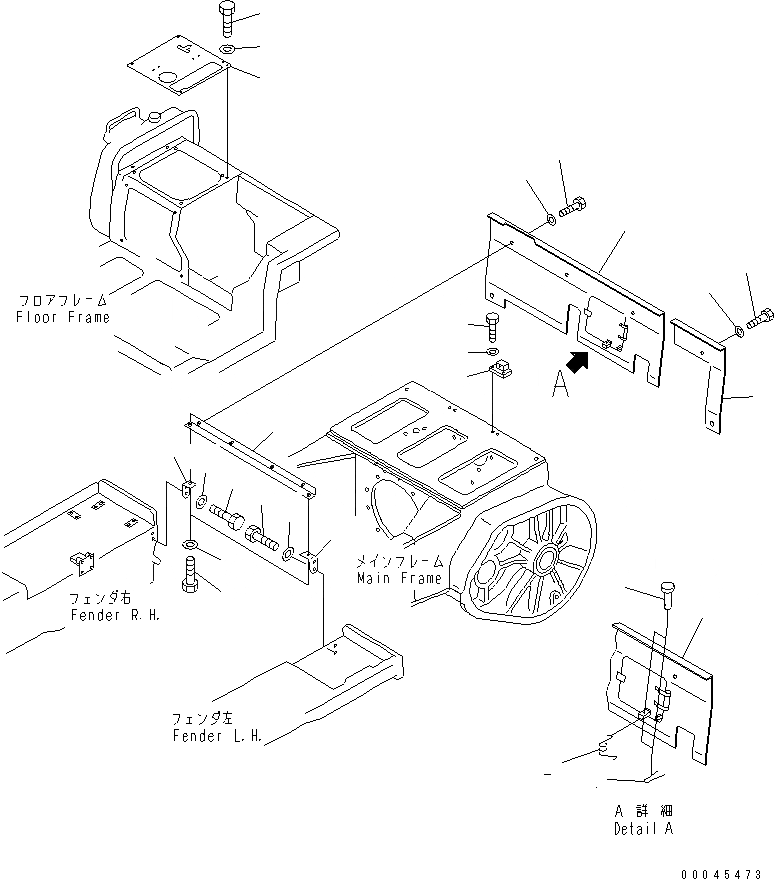 フロアフレーム
Floor Frame

A

メインフレーム
Main Frame

フェンダ右
Fender R.H.

フェンダ左
Fender L.H.

A 詳細
Detail A

00045473