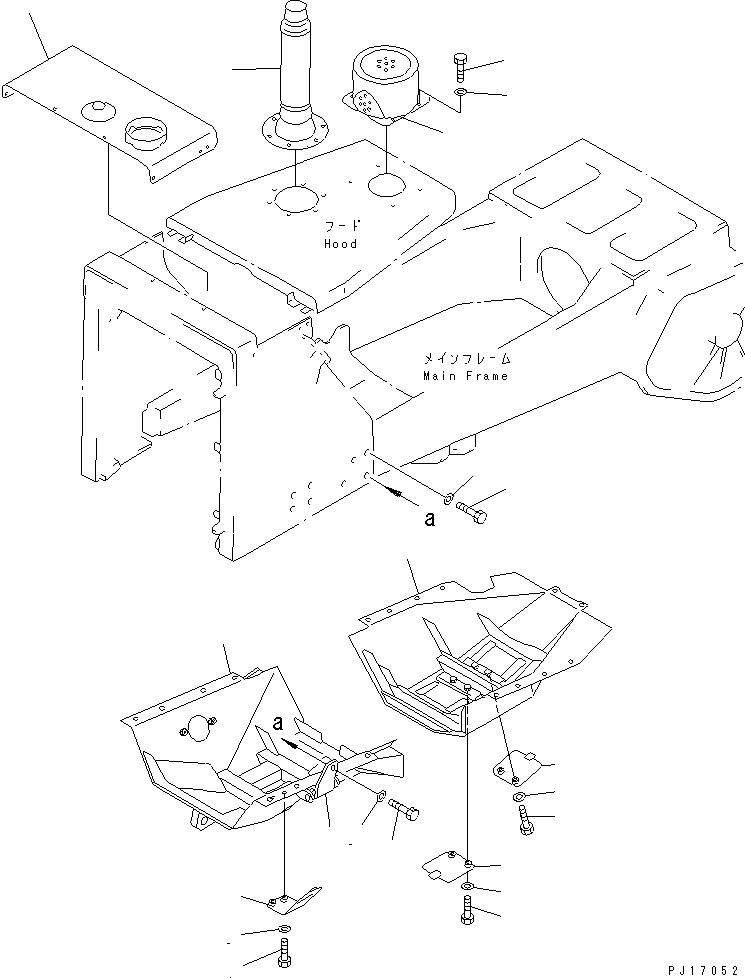 フード
Hood

メインフレーム
Main Frame

a

a

PJ17052