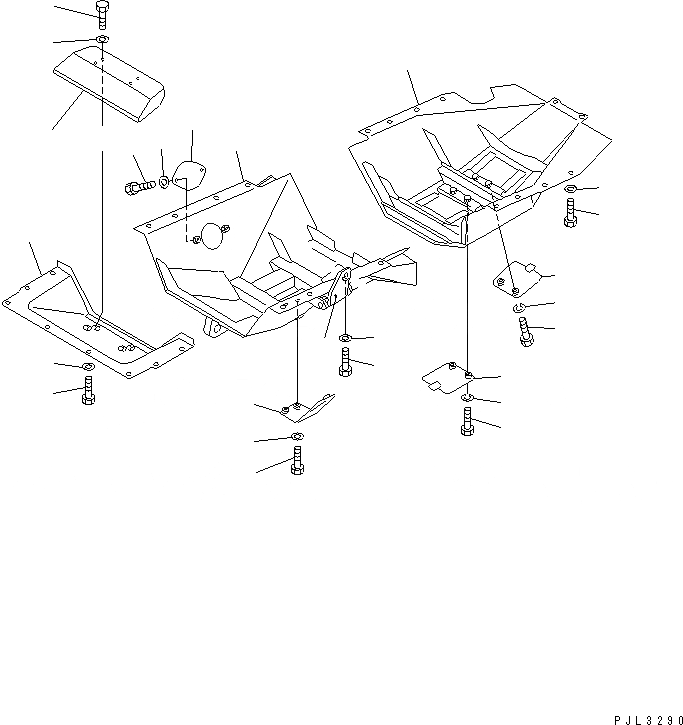 PJL3290