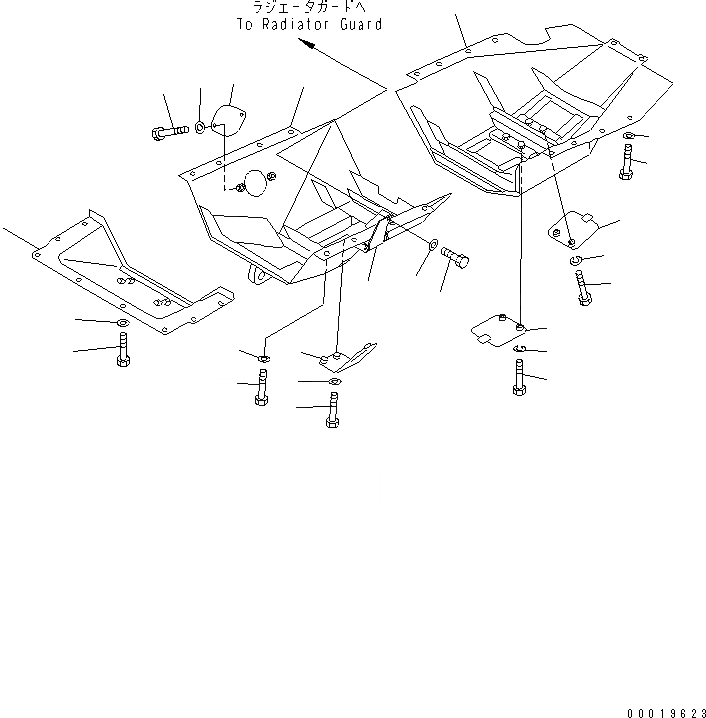 ラジエータガードへ
To Radiator Guard

00019623