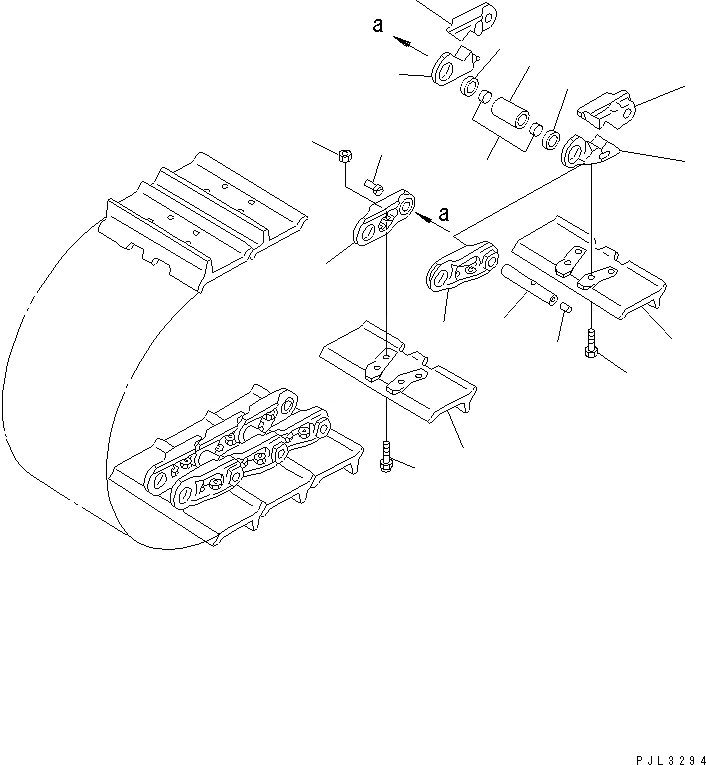 a

a

PJL3294