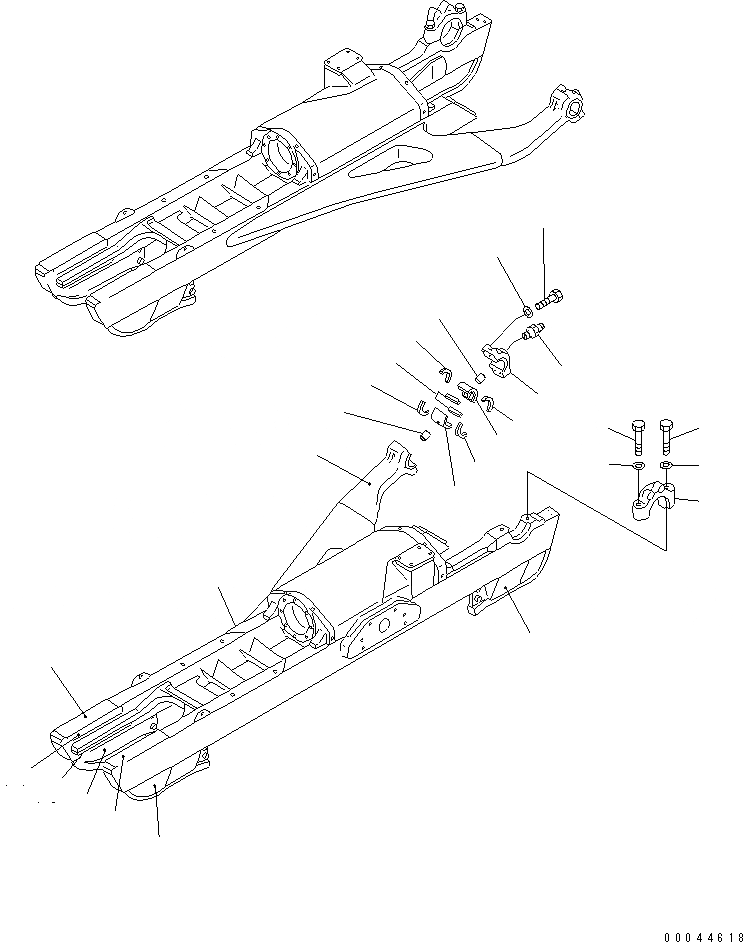 00044818