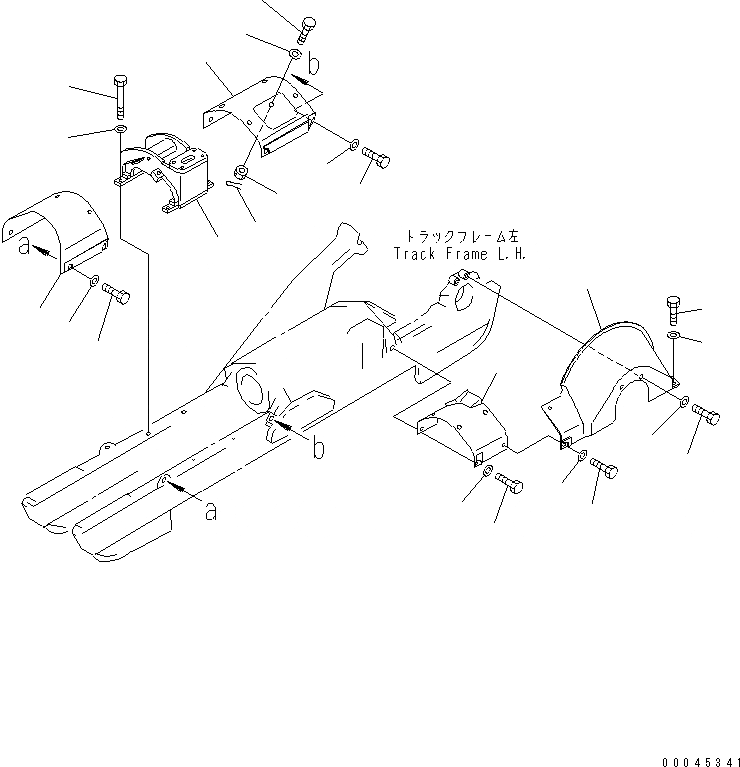 b

a

トラックフレーム左
Track Frame L.H.

b

a

00045341