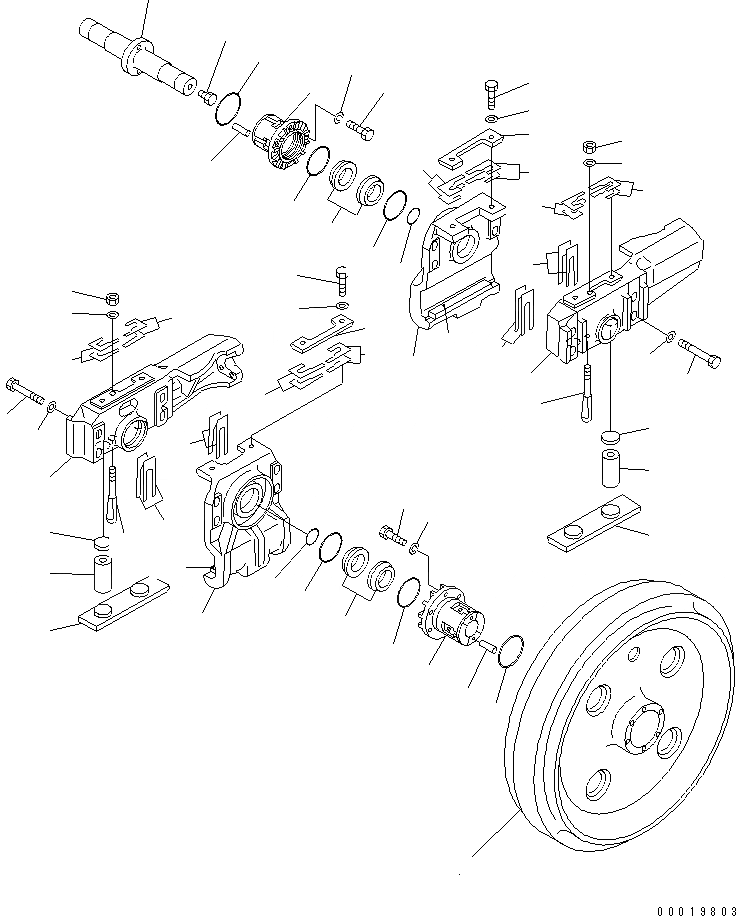 00019803