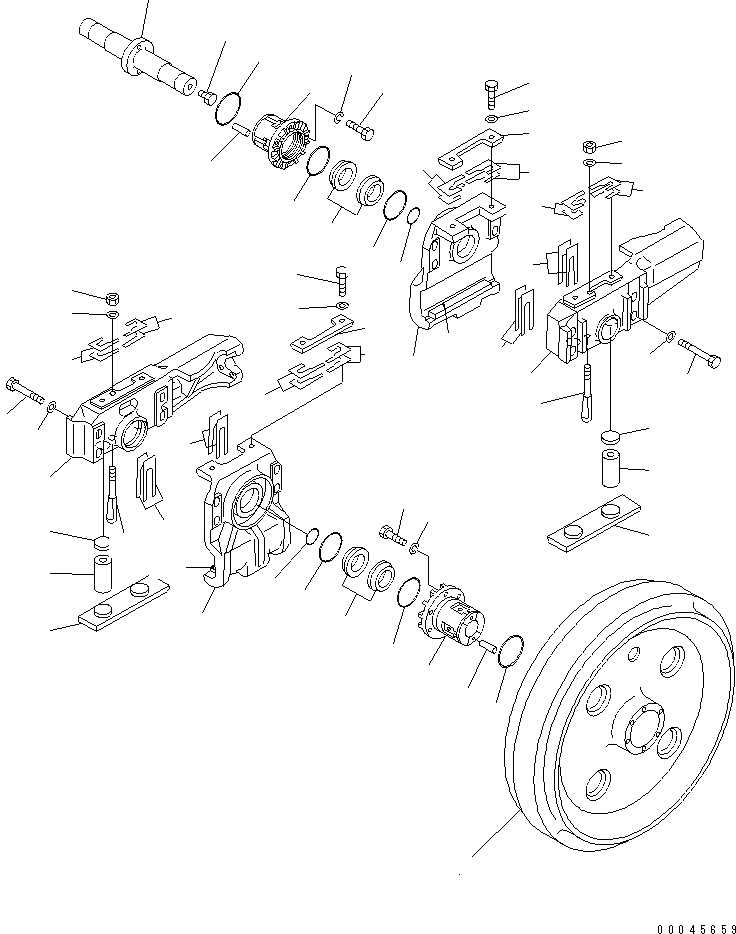 00045659