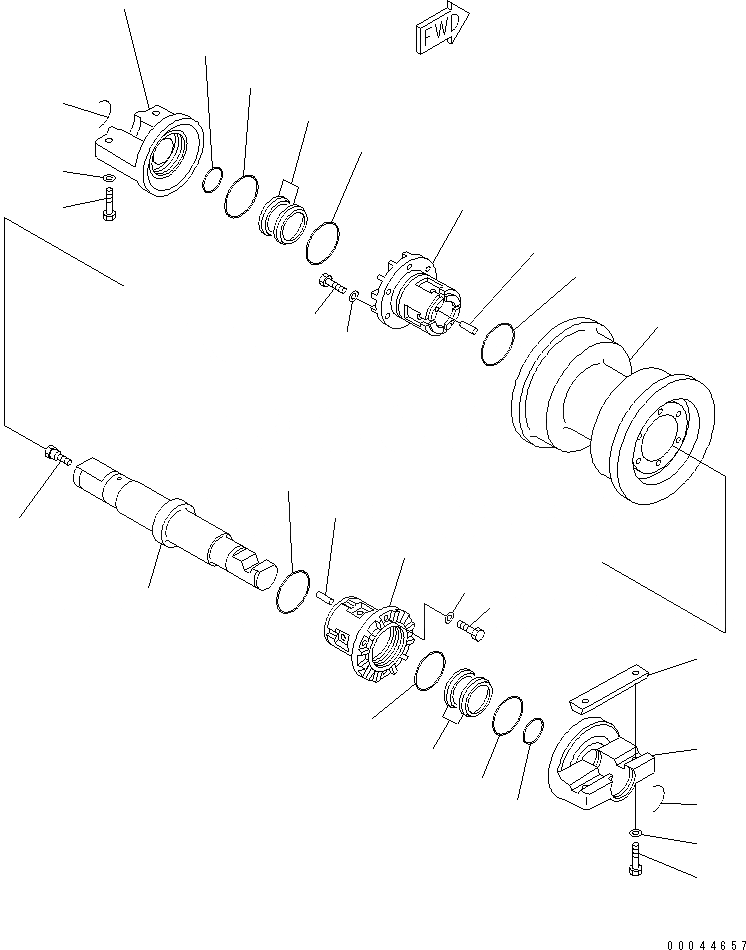 FWD

00044657