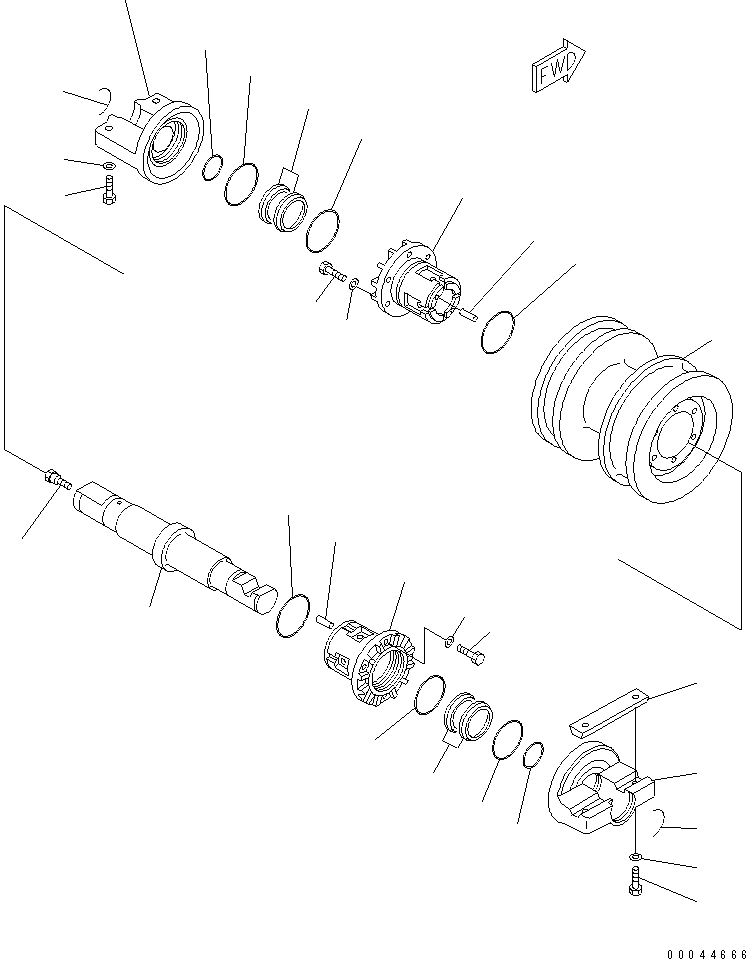 FWD

00044666