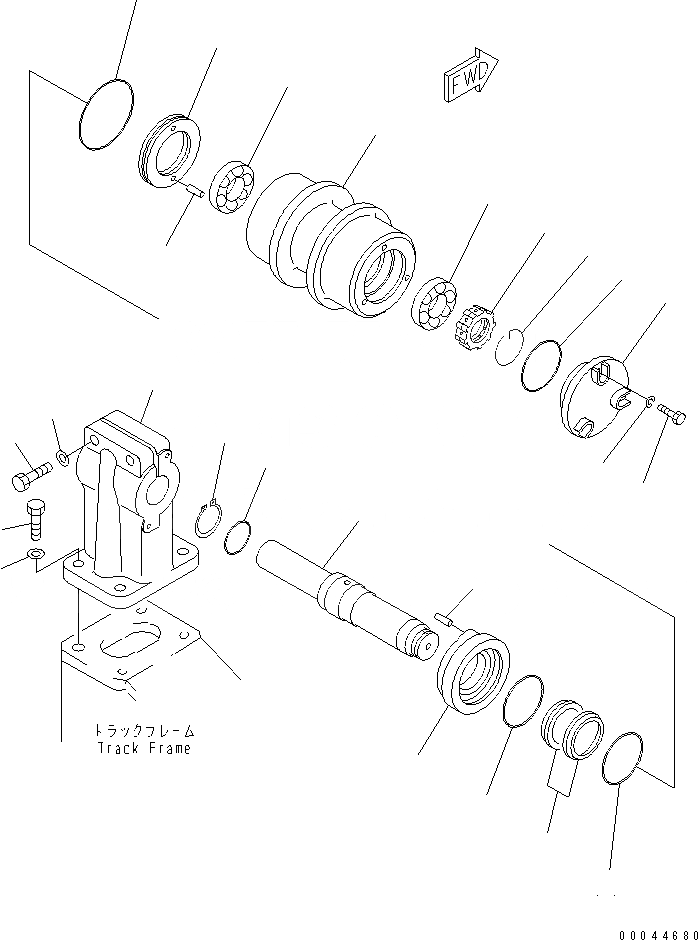 FWD

トラックフレーム
Track Frame

00044680