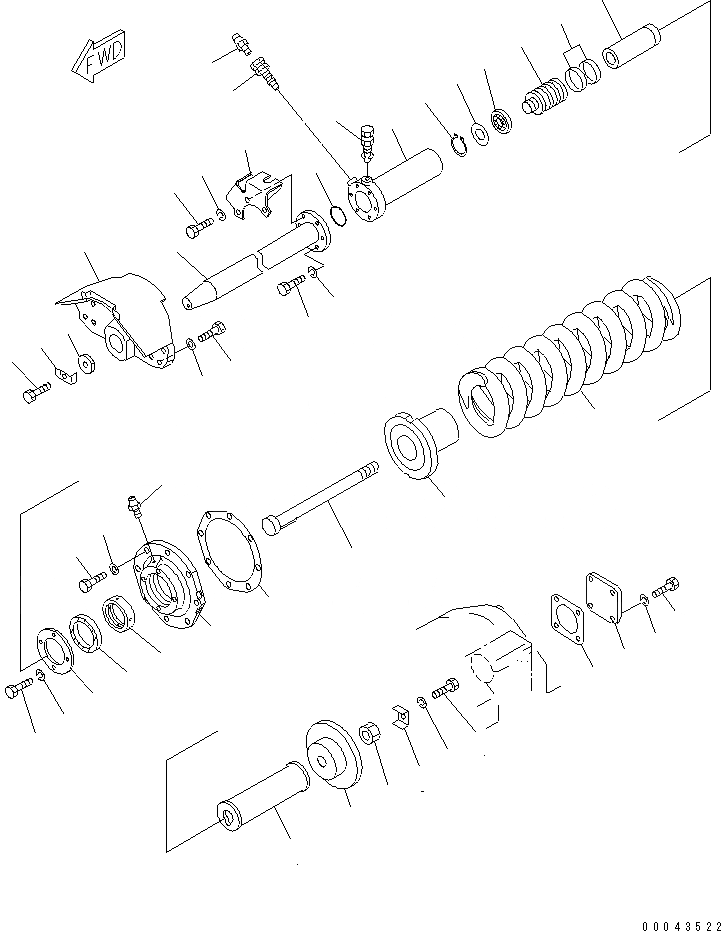 FWD

00043522