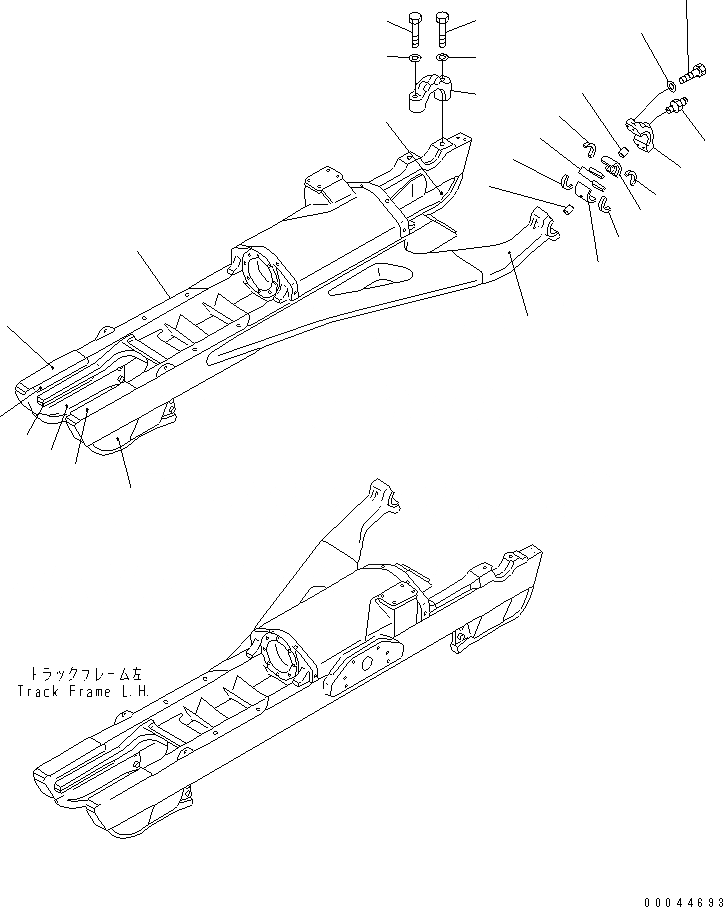 トラックフレーム左
Track Frame L.H.

00044693