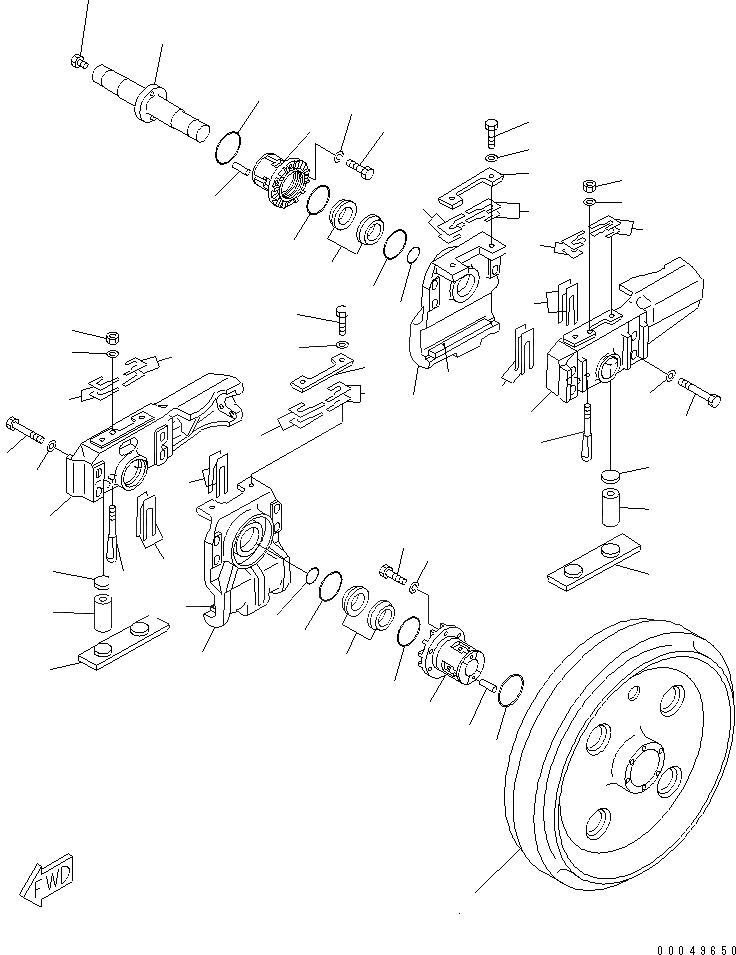 FWD

00049650