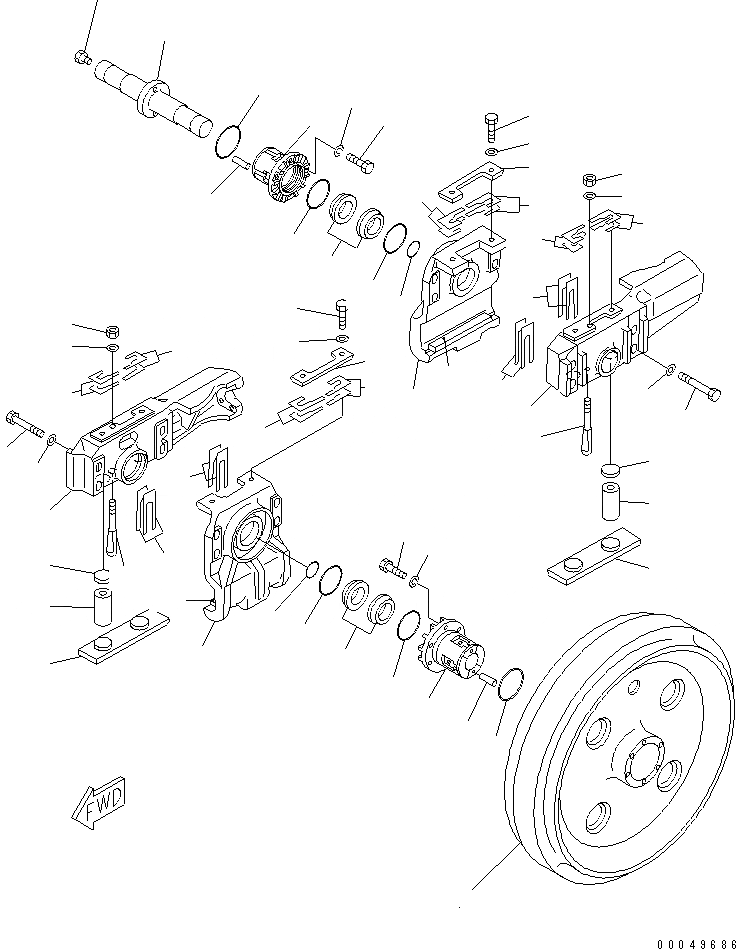 FWD

00049686