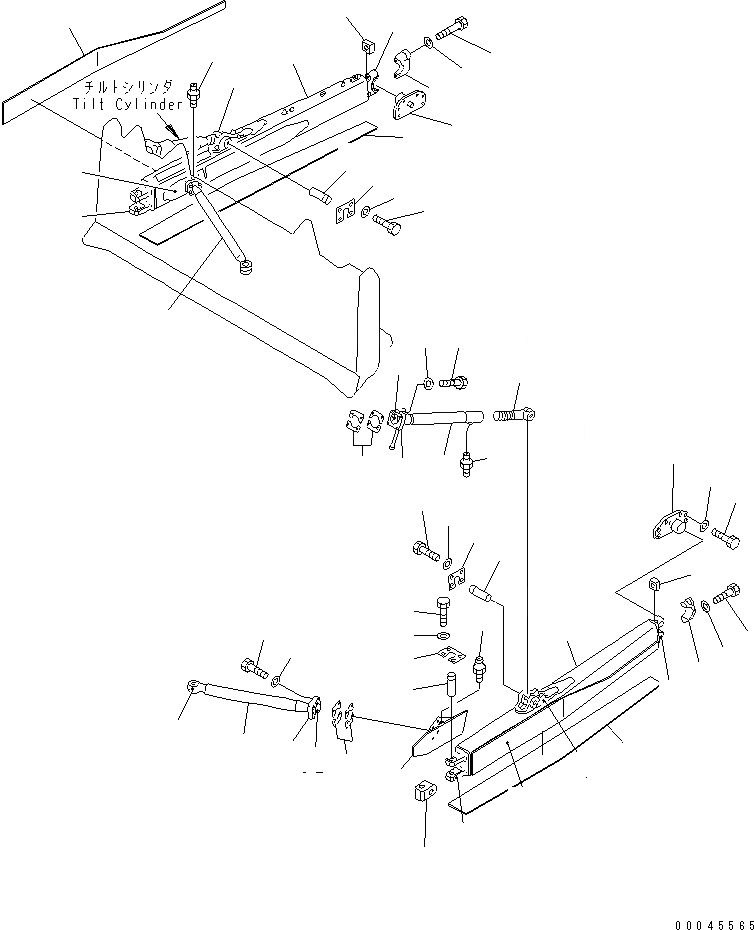 チルトシリンダ
Tilt Cylinder

00045565