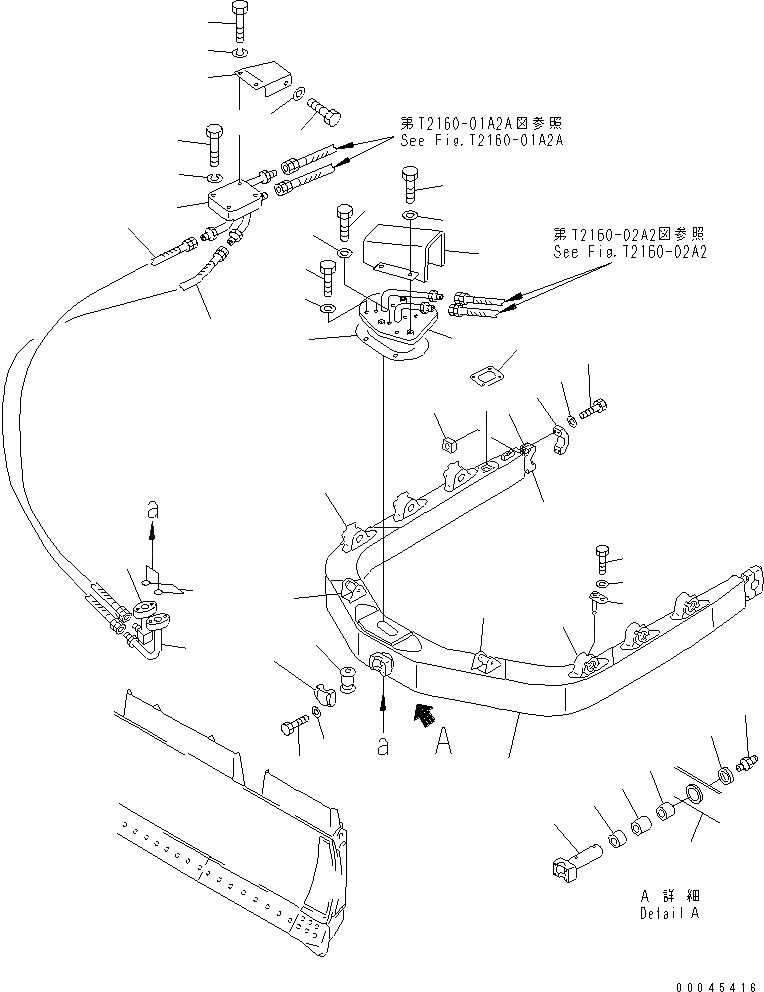 第T2160-01A2A図参照
See Fig.T2160-01A2A

第T2160-02A2図参照
See Fig.T2160-02A2

a

a

A

A 詳細
Detail A

00045416