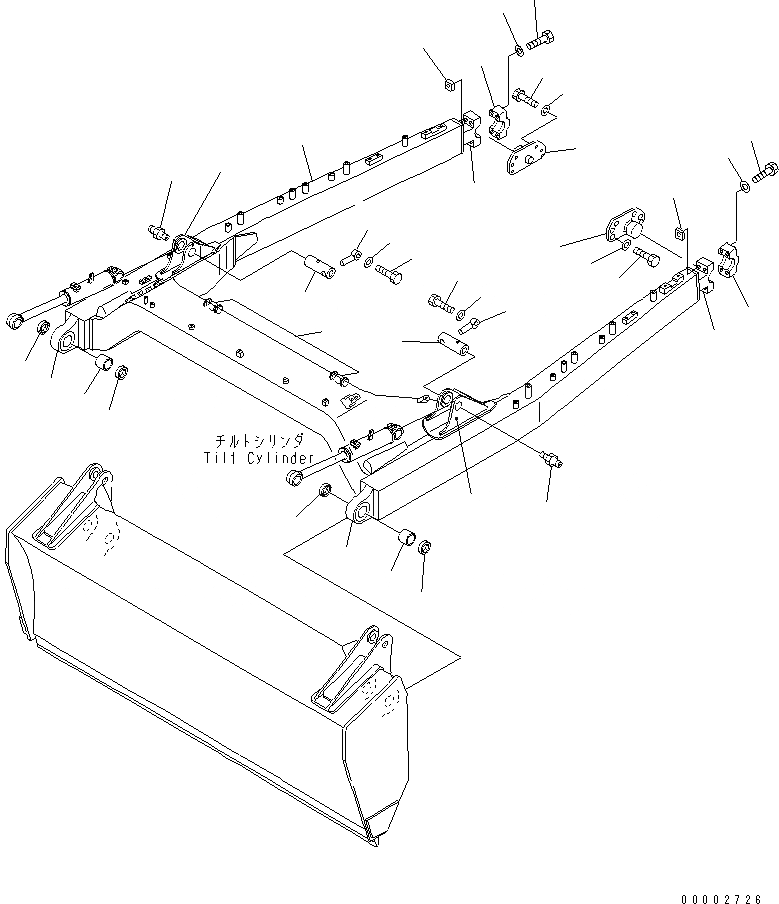 チルトシリンダ
Tilt Cylinder

00002726