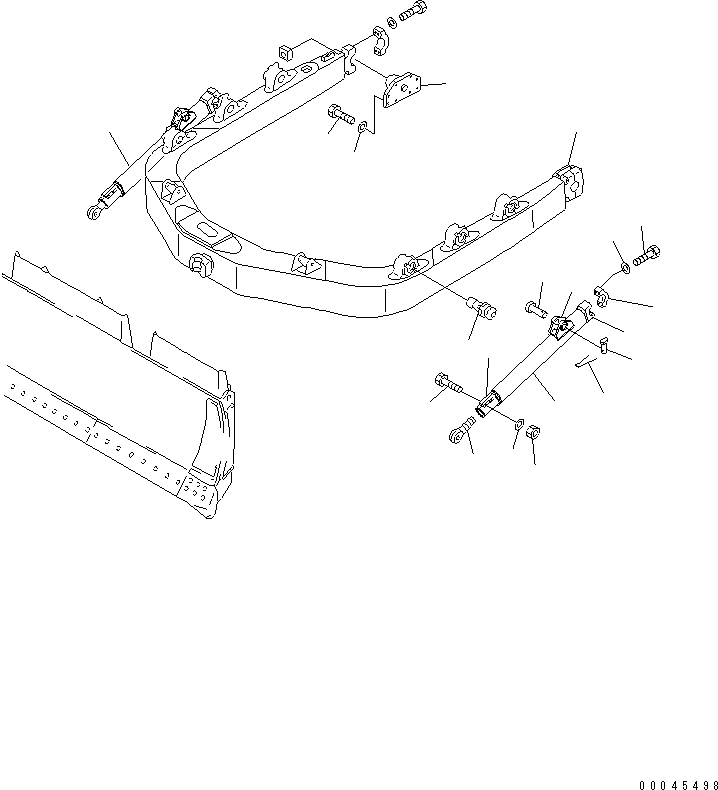 00045498