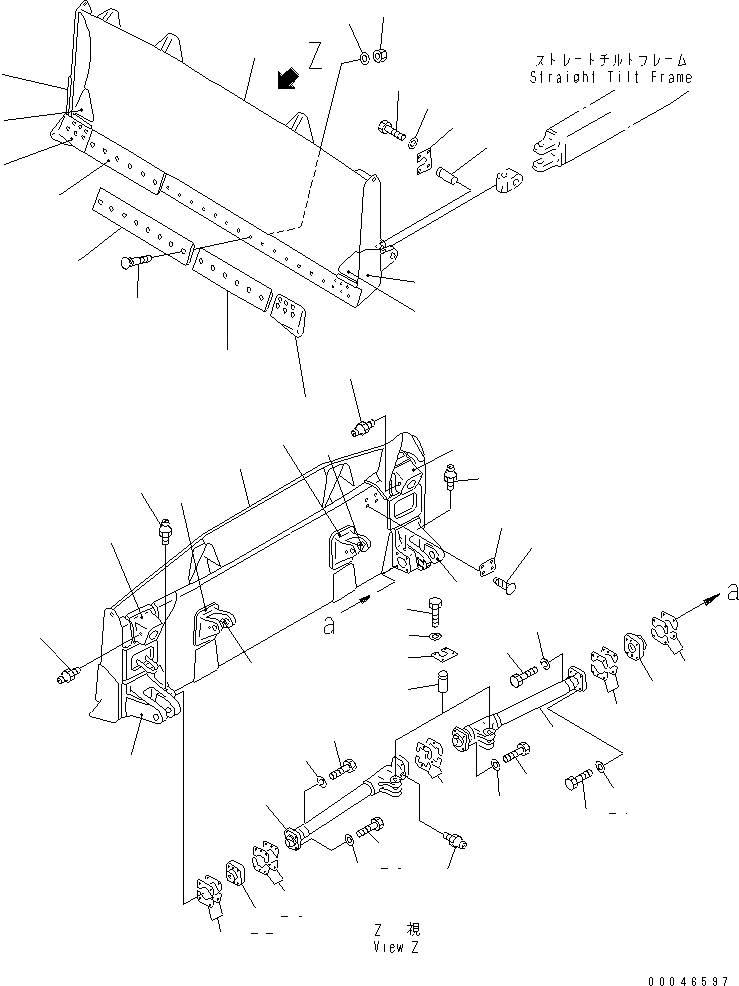 Z

ストレートチルトフレーム
Straight Tilt Frame

a

a

Z 視
View Z

00046597