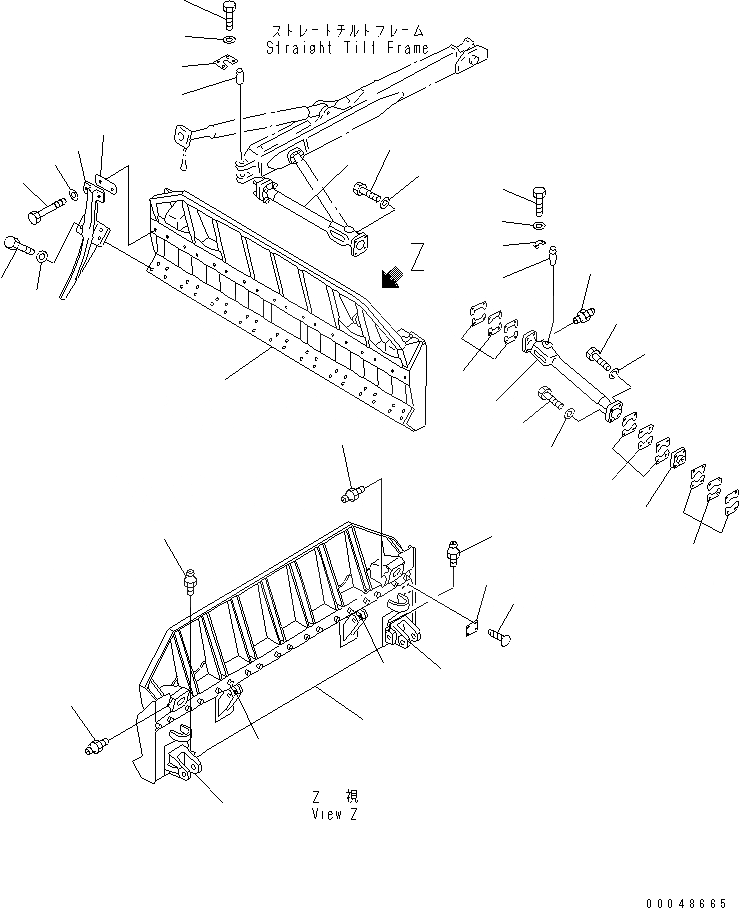 ストレートチルトフレーム
Straight Tilt Frame

Z

Z 視
View Z

00048665