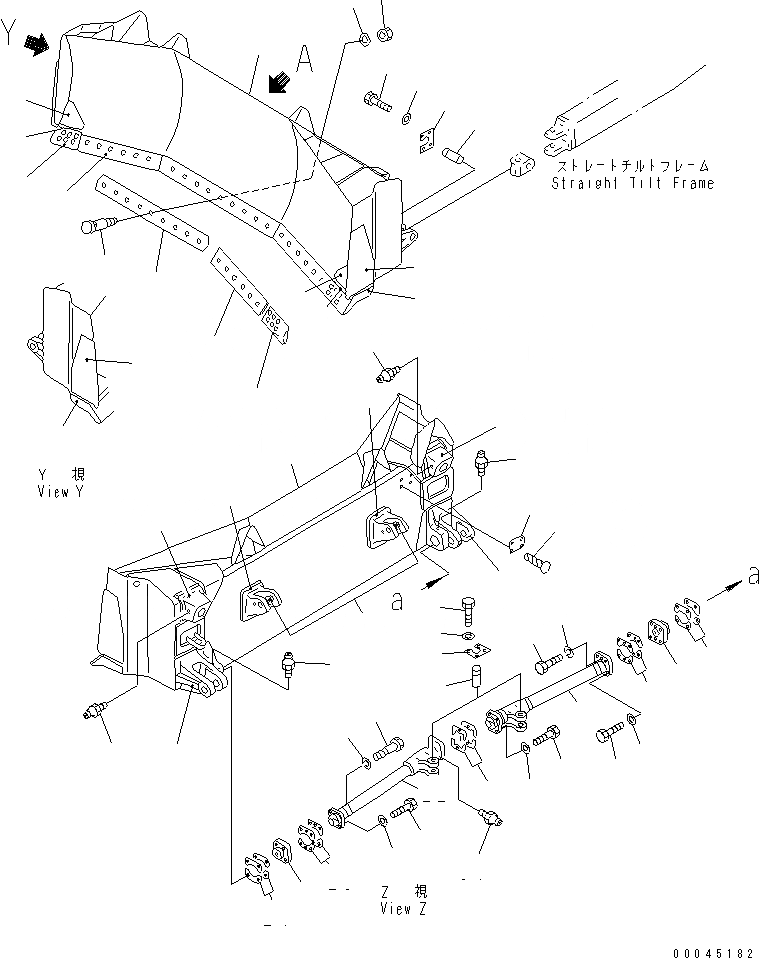 Y

A

ストレートチルトフレーム
Straight Tilt Frame

Y 視
View Y

a

a

Z 視
View Z

00045182