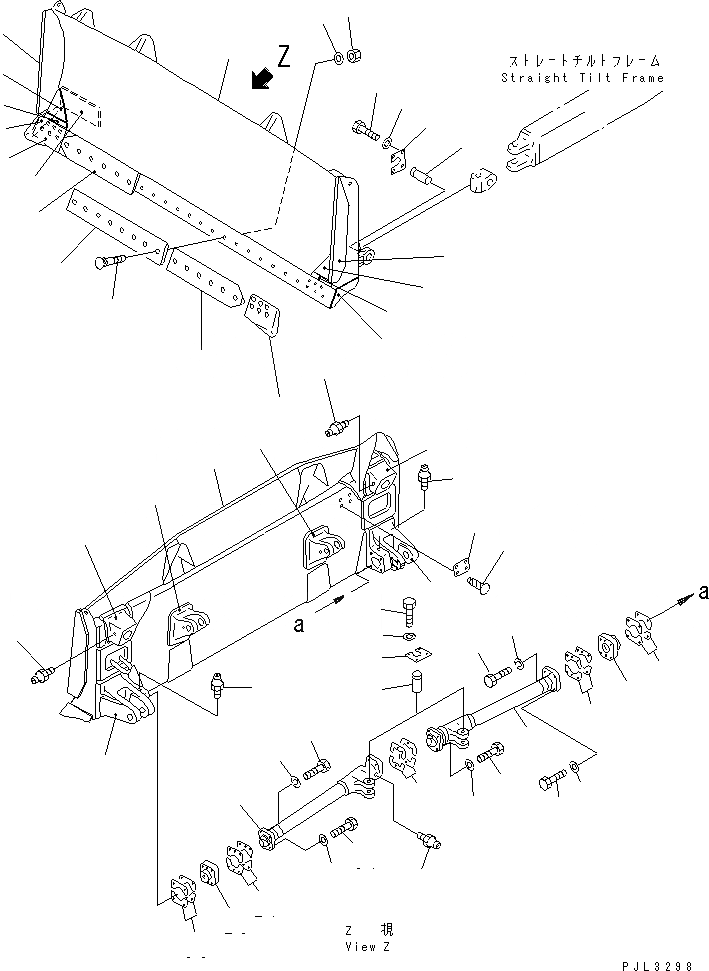 Z

ストレートチルトフレーム
Straight Tilt Frame

a

a

Z 視
View Z

PJL3298