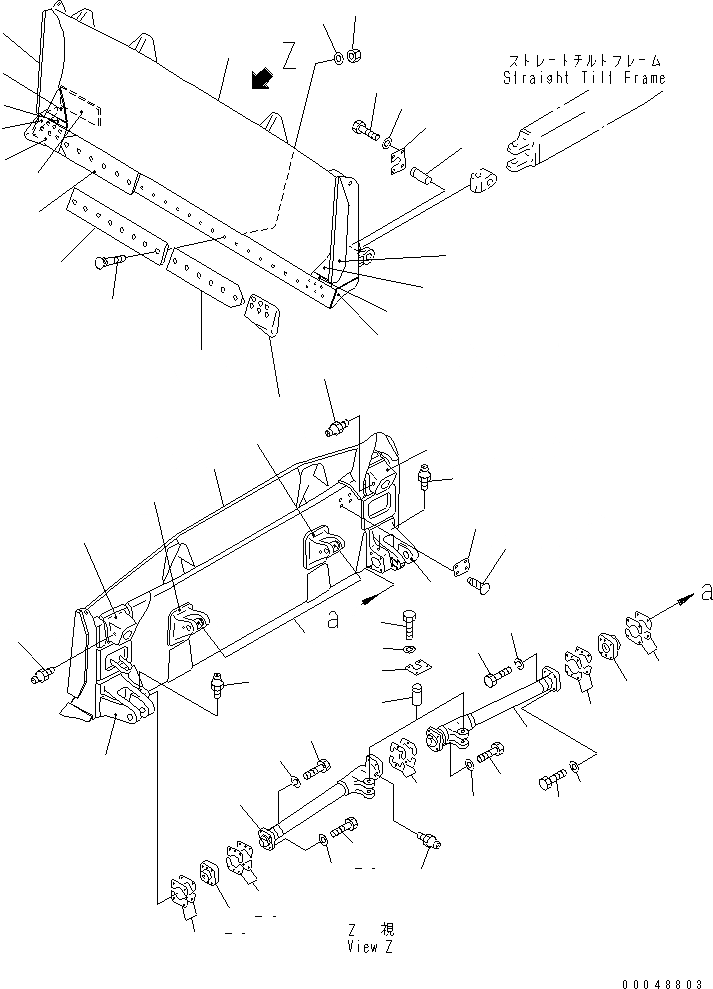 Z

ストレートチルトフレーム
Straight Tilt Frame

a

a

Z 視
View Z

00048803