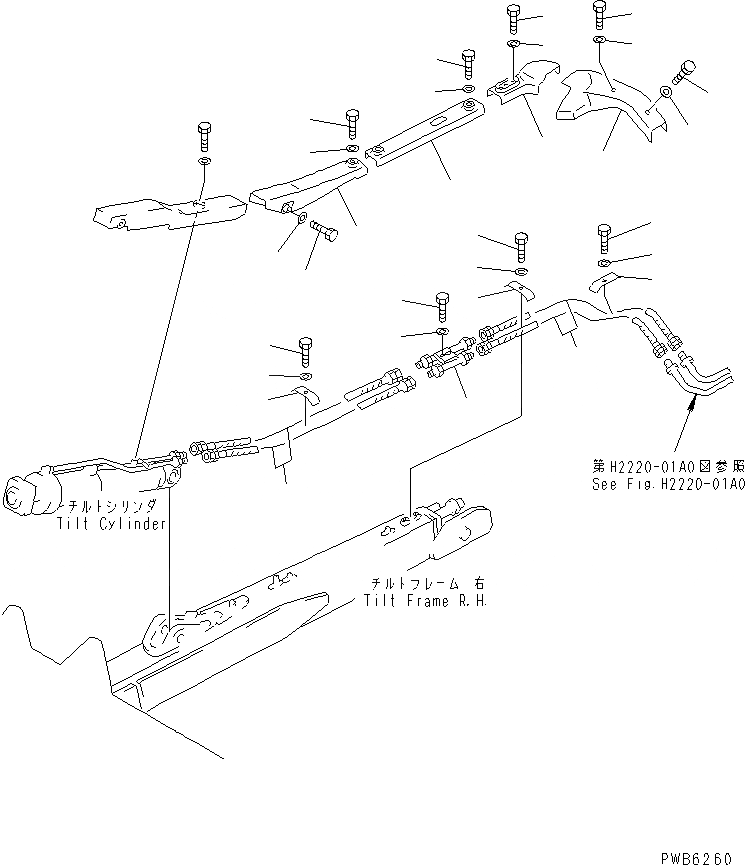 第H2220-01A0図参照
See Fig.H2220-01A0

チルトシリンダ
Tilt Cylinder

チルトフレーム 右
Tilt Frame R.H.

PWB6260