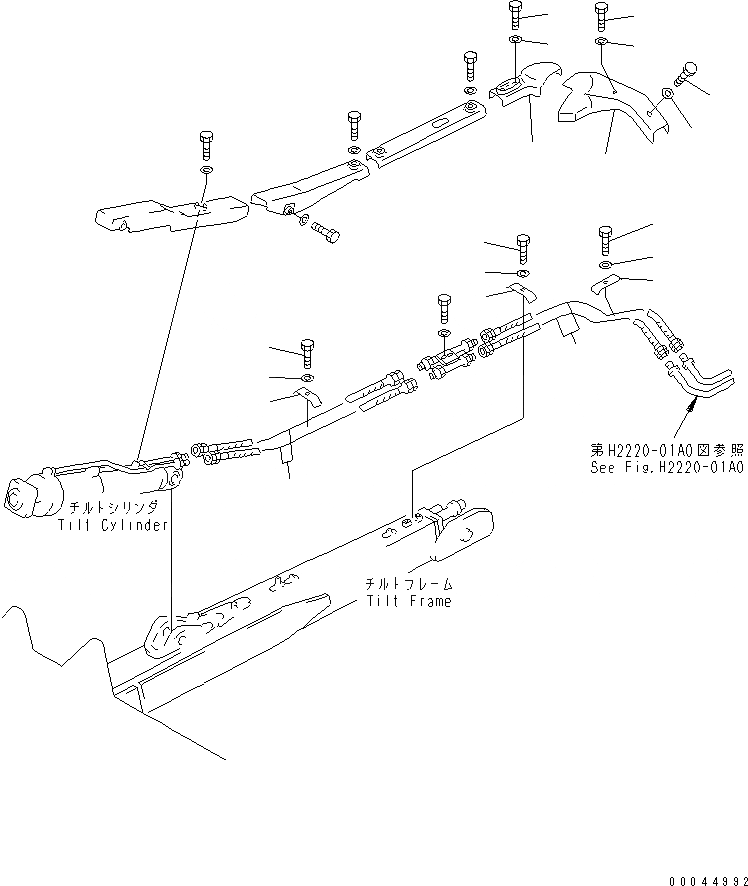 第H2220-01A0図参照
See Fig.H2220-01A0

チルトシリンダ
Tilt Cylinder

チルトフレーム
Tilt Frame

00044992