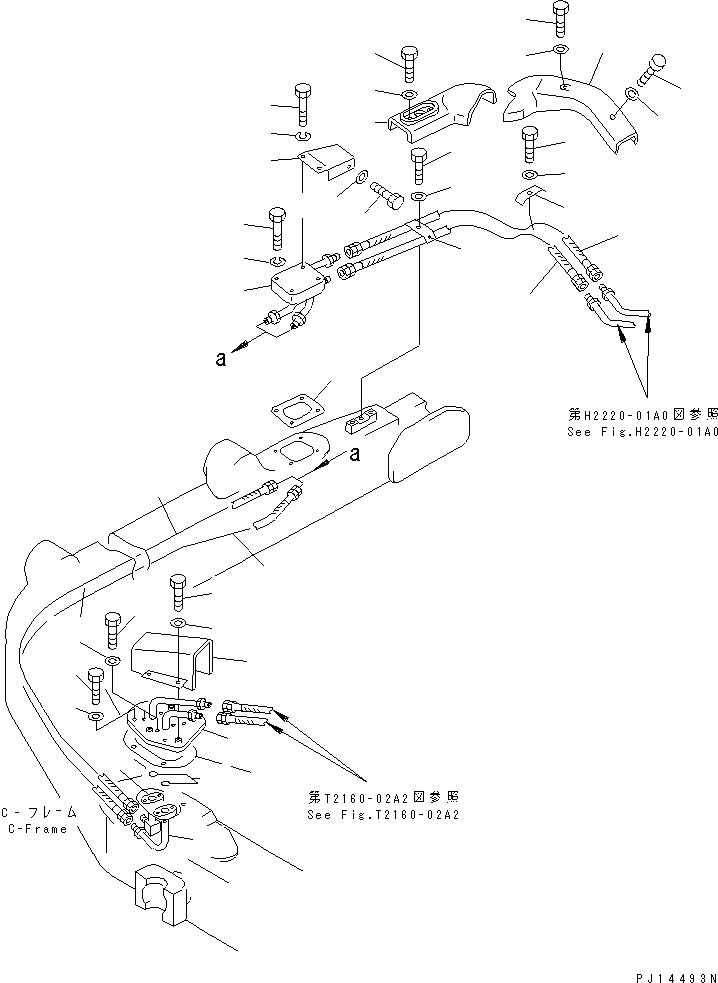 a

第H2220-01A0図参照
See Fig.H2220-01A0

a

第T2160-02A2図参照
See Fig.T2160-02A2

C-フレーム
C-Frame

PJ14493N