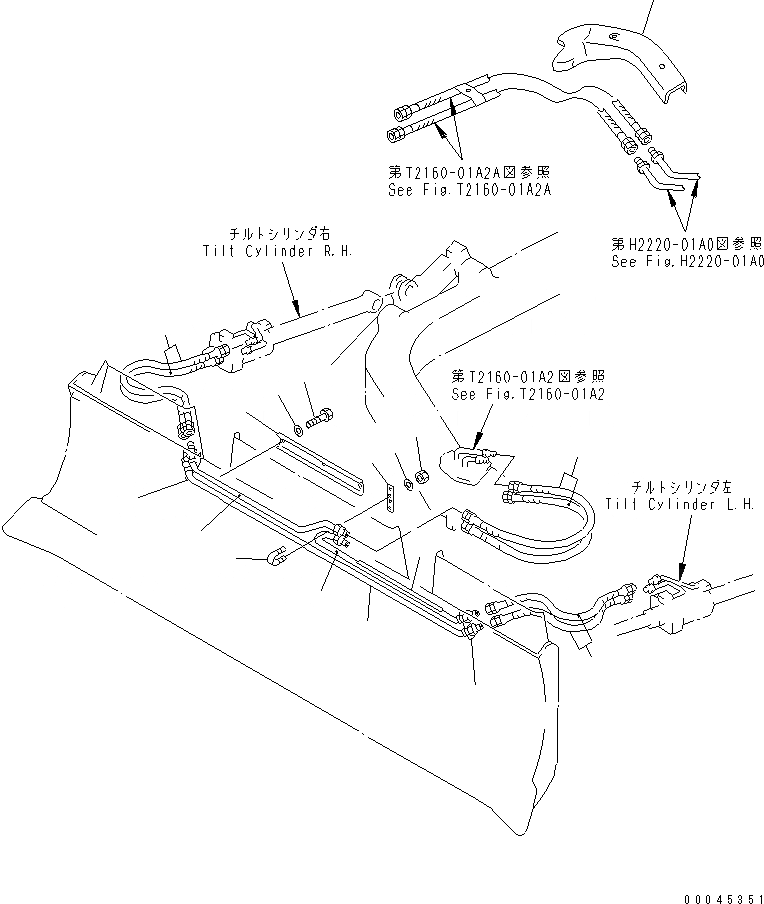 第T2160-01A2A図参照
See Fig.T2160-01A2A

第H2220-01A0図参照
See Fig.H2220-01A0

チルトシリンダ右
Tilt Cylinder R.H.

第T2160-01A2図参照
See Fig.T2160-01A2

チルトシリンダ左
Tilt Cylinder L.H.

00045351