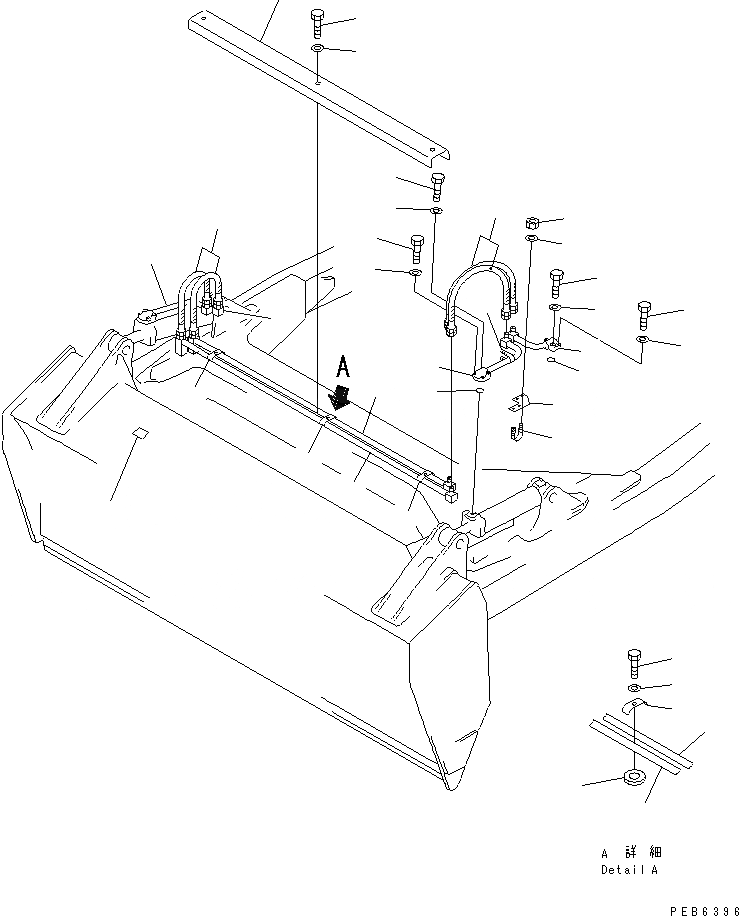 A

A 詳細
Detail A

PEB6396