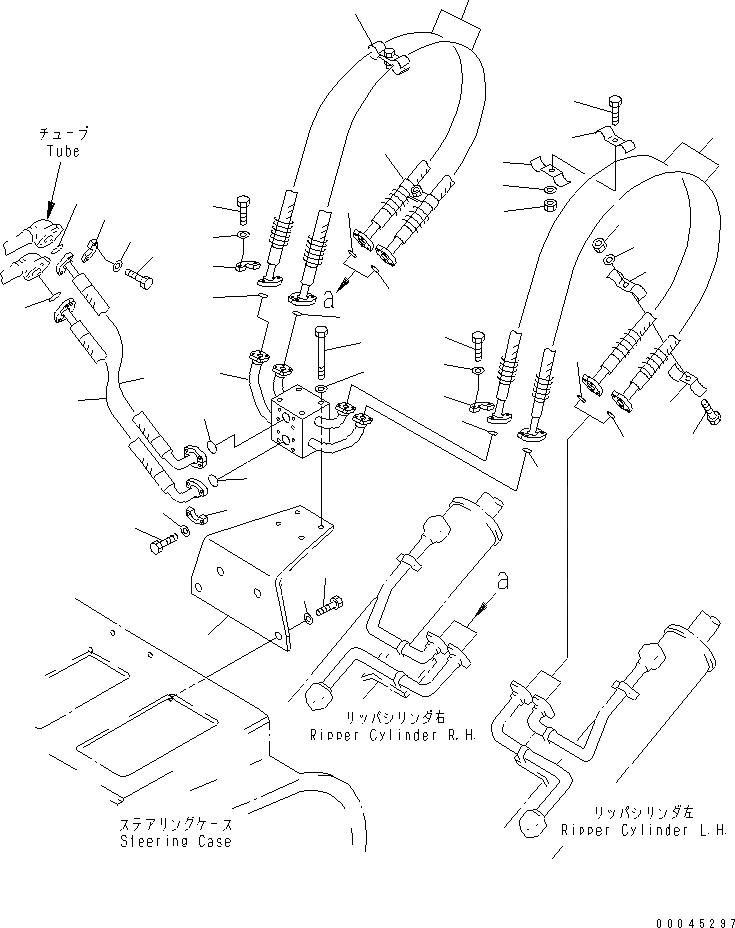 チューブ
Tube

a

a

リッパシリンダ右
Ripper Cylinder R.H.

ステアリングケース
Steering Case

リッパシリンダ左
Ripper Cylinder L.H.

00045297