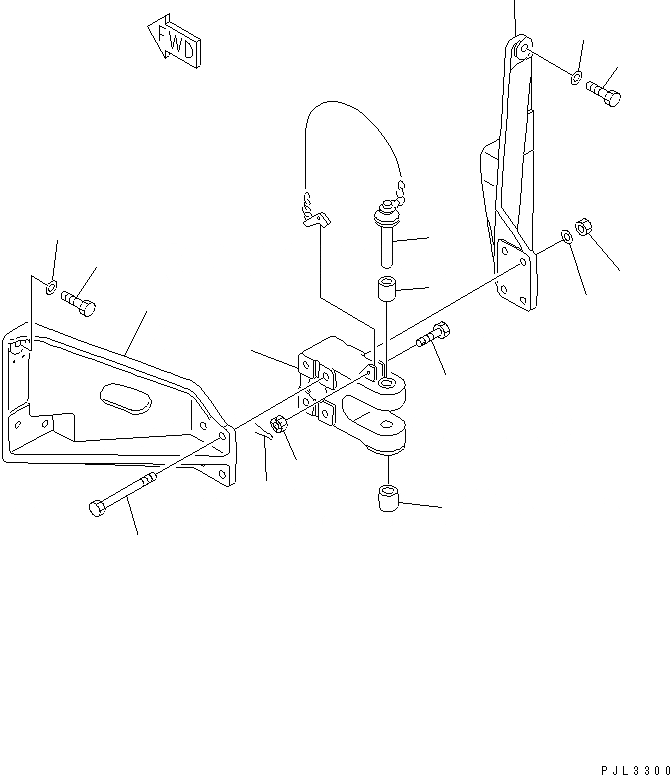 FWD

PJL3300