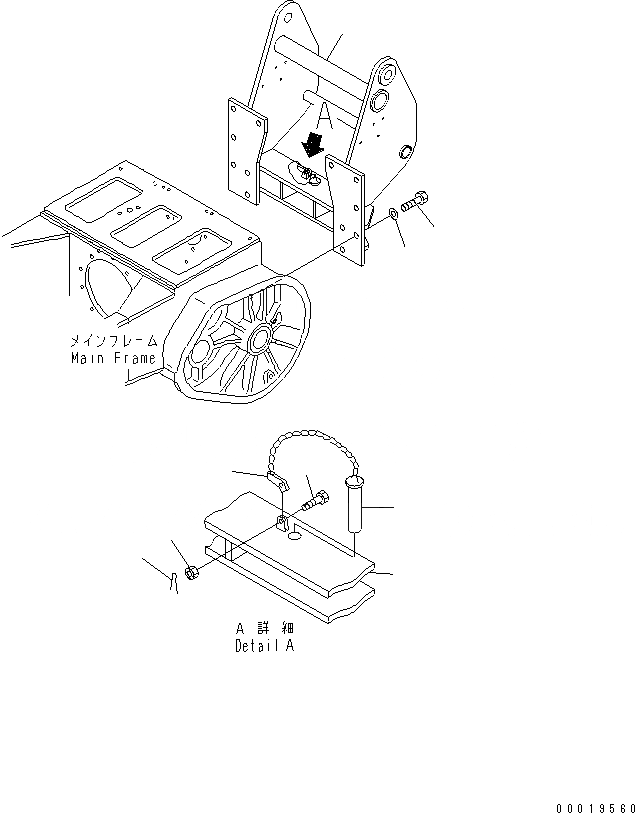 A

メインフレーム
Main Frame

A 詳 細
Detail A

00019560