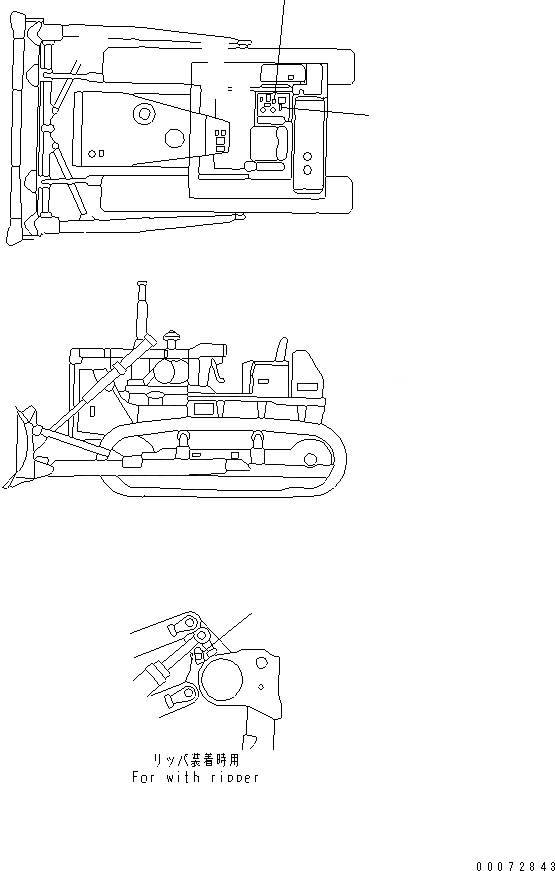 リッパ装着時用
For with ripper

00072843