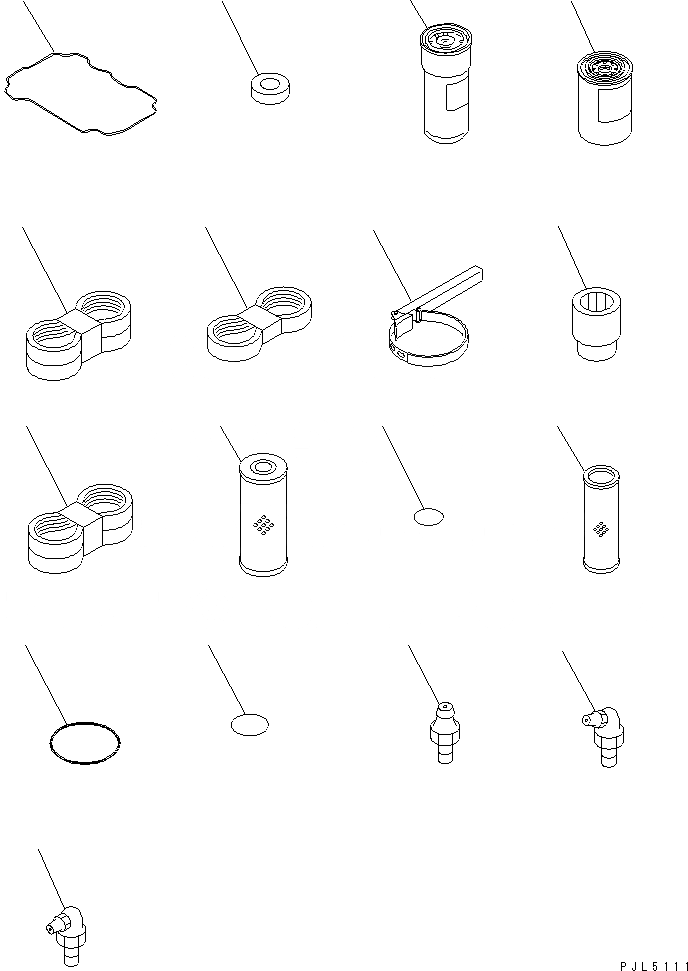 PJL5111