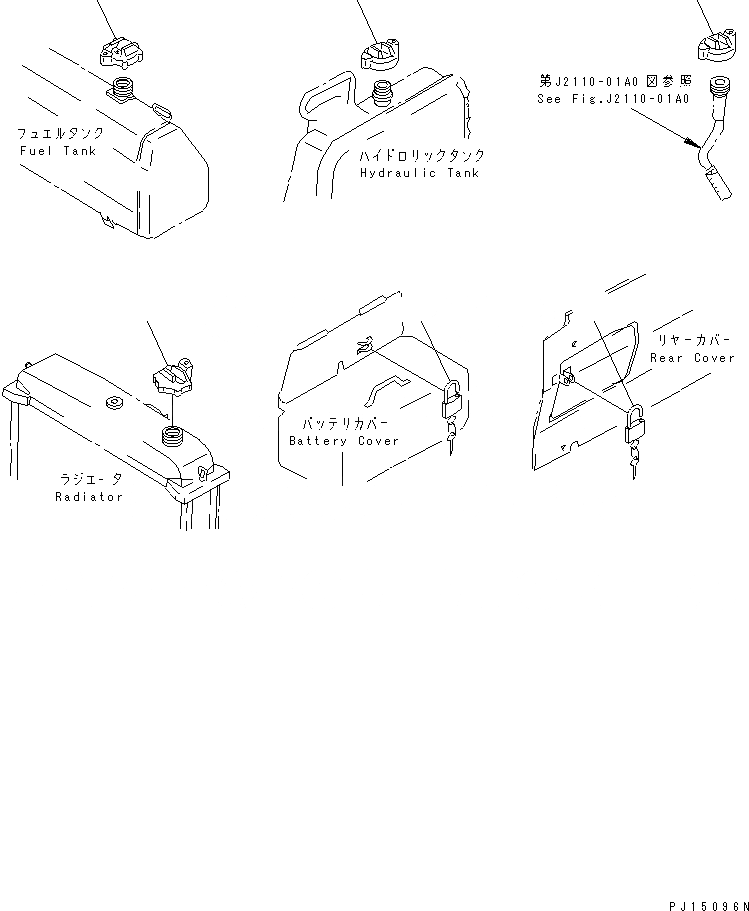 フュエルタンク
Fuel Tank

ハイドロリックタンク
Hydraulic Tank

第J2110-01A0 図参照
See Fig.J2110-01A0

ラジエータ
Radiator

バッテリカバー
Battery Cover

リヤーカバー
Rear Cover

PJ15096N