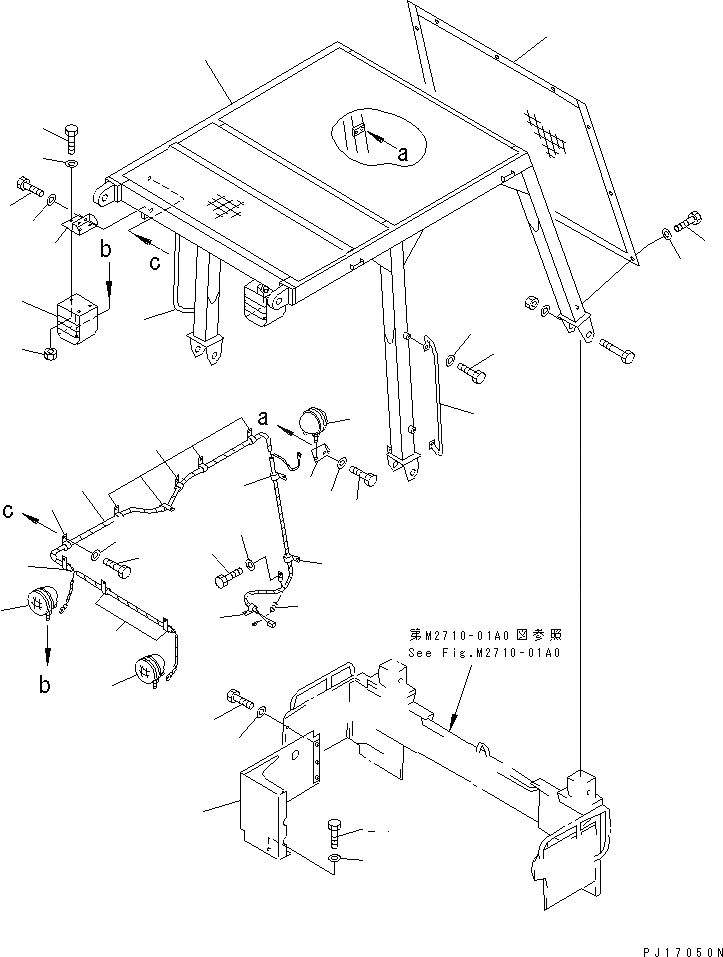 a

b

c

a

c

b

第M2710-01A0図参照
See Fig.M2710-01A0

PJ17050N