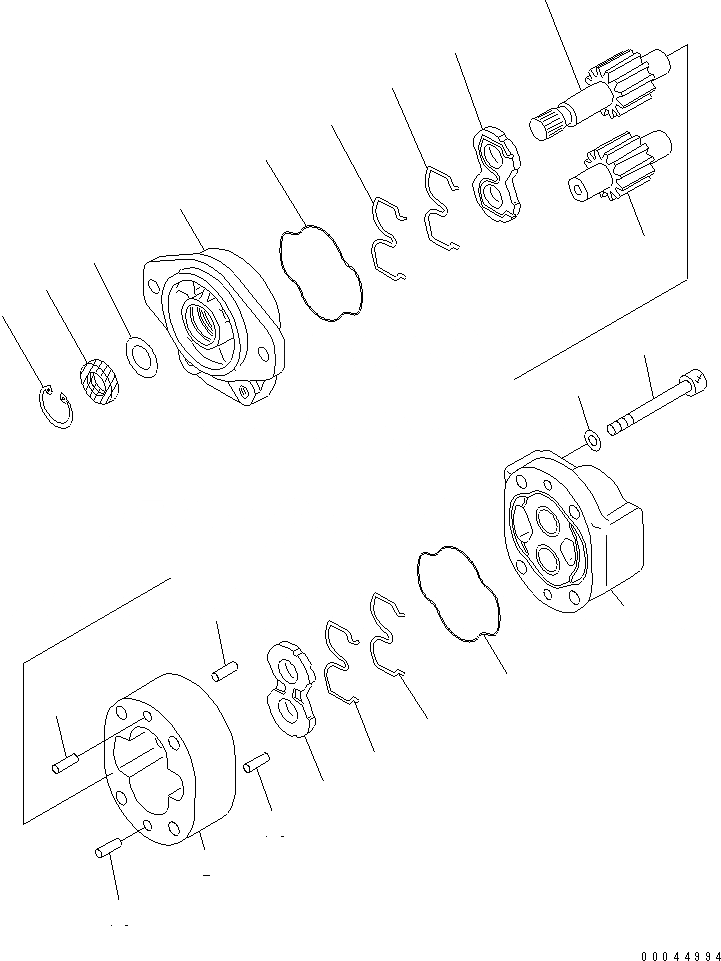 00044994