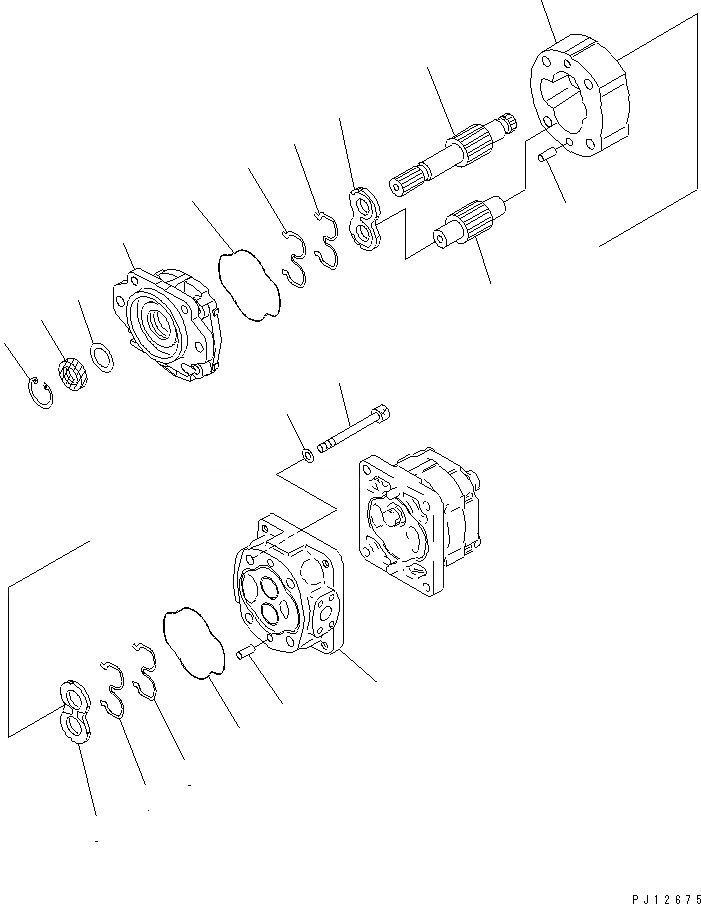 PJ12675