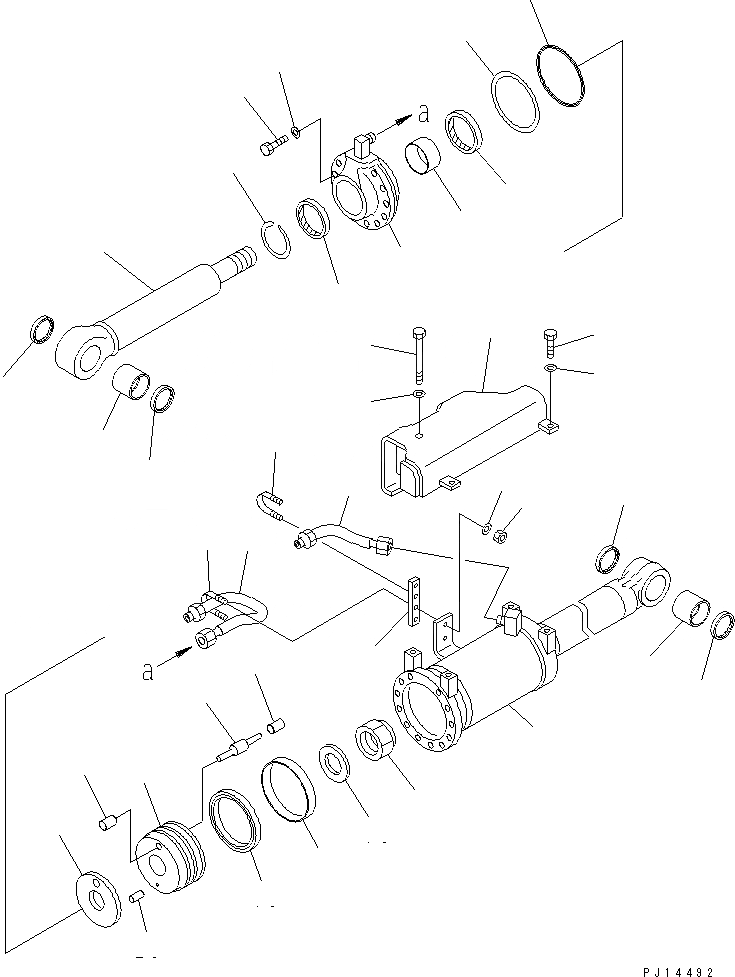 a

a

PJ14492