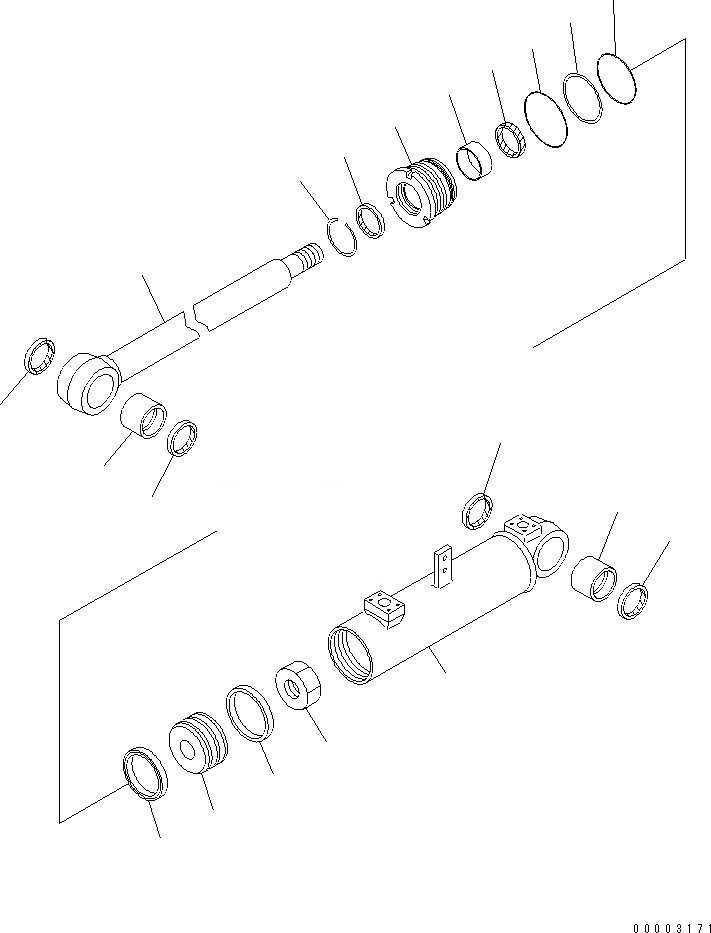 00003171