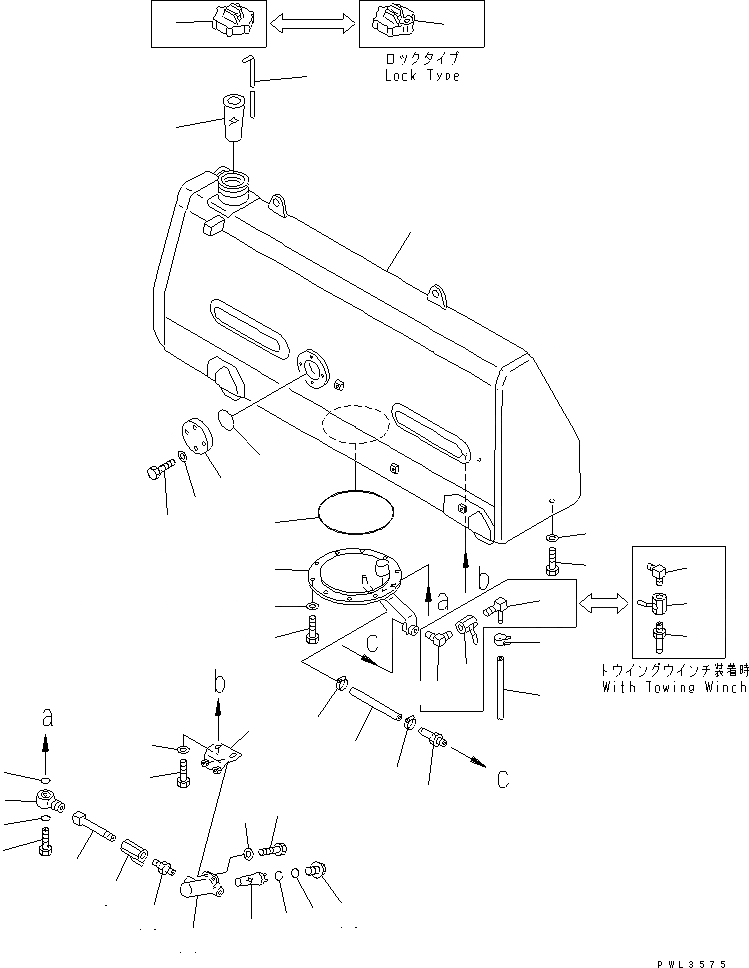 ロックタイプ
Lock Type

a
b
c

トウイングウインチ装着時
With Towing Winch

b
a
c

PWL3575