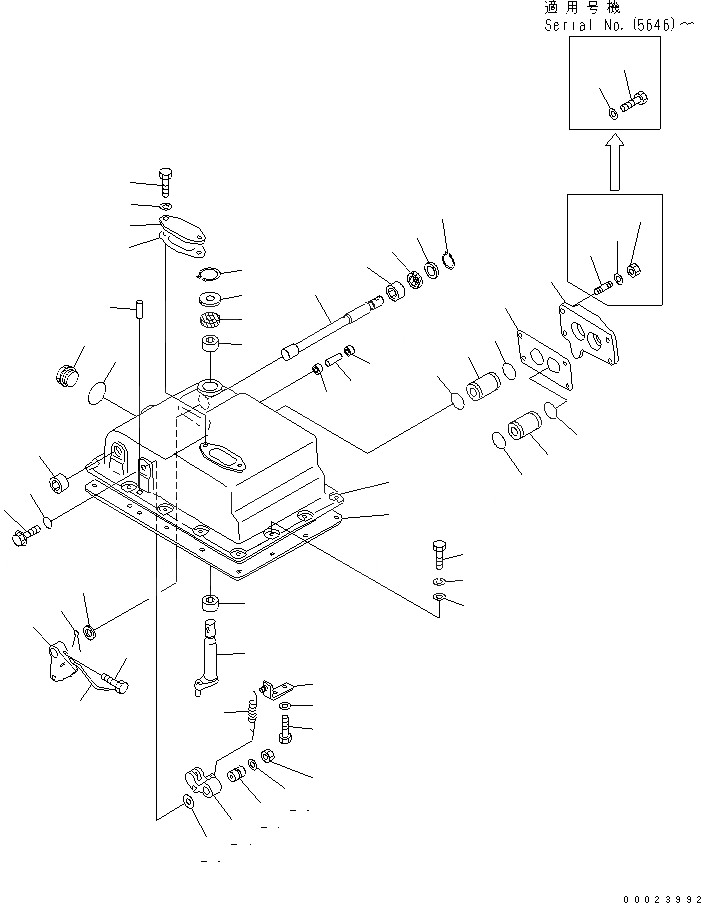 適用号機
Serial No. (5646)～

00023992