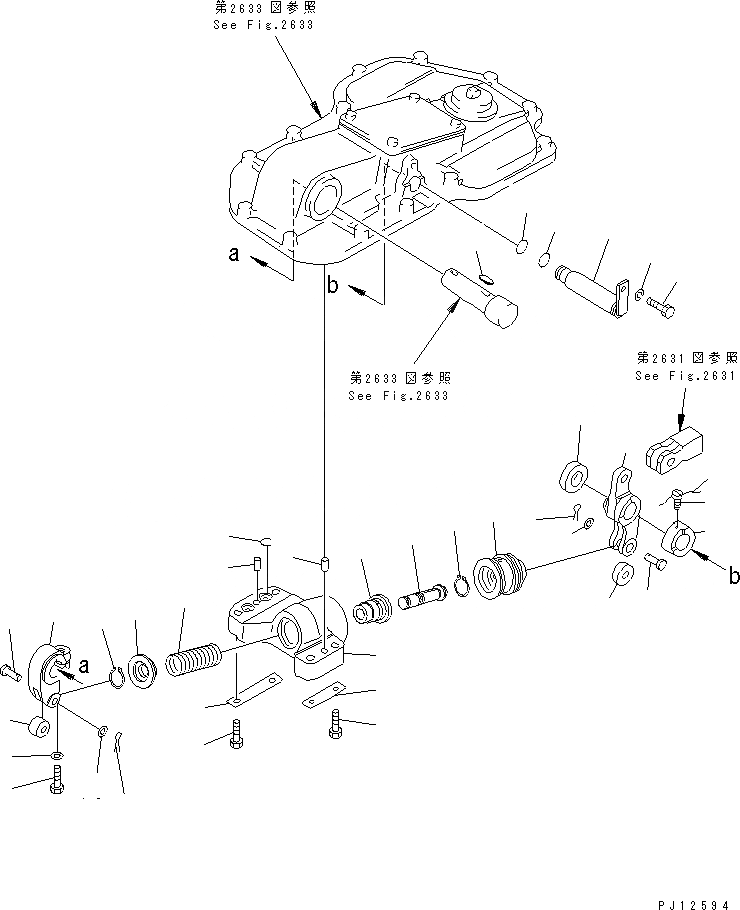 第2633図参照
See Fig.2633

a

b

第2633図参照
See Fig.2633

第2631図参照
See Fig.2631

b

a

PJ12594