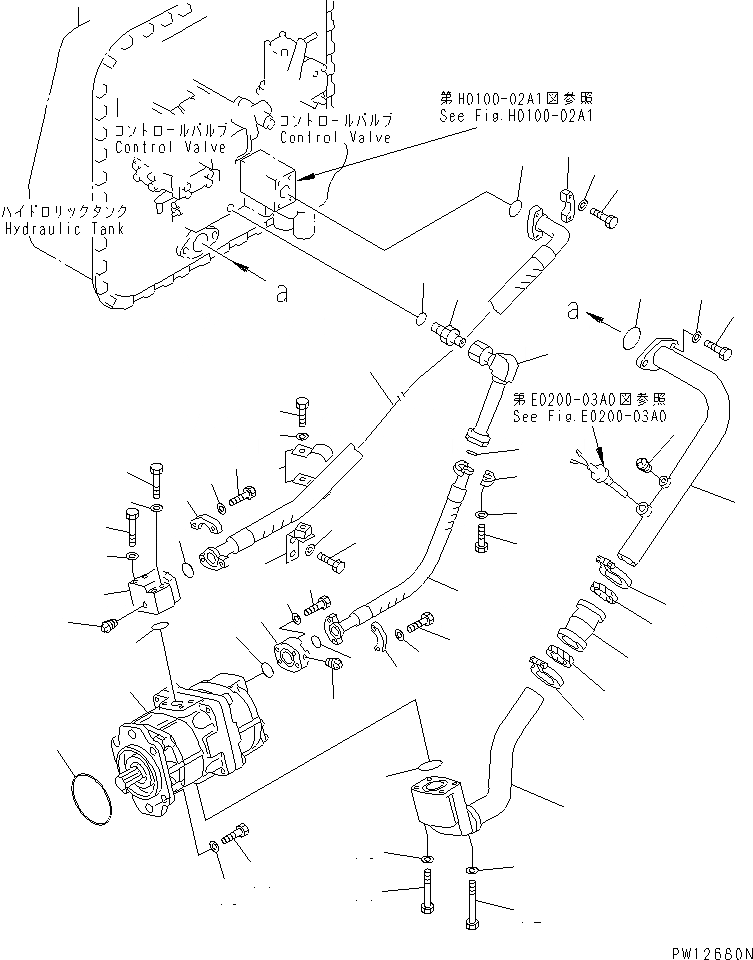 第H0100-02A1図参照
See Fig.H0100-02A1

コントロールバルブ
Control Valve

コントロールバルブ
Control Valve

ハイドロリックタンク
Hydraulic Tank

a

a

第E0200-03A0図参照
See Fig.E0200-03A0

PW12680N